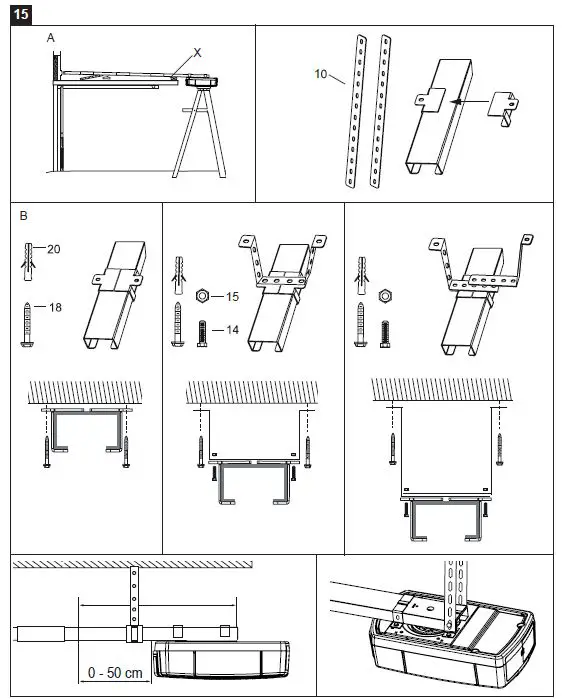 15

A

X

10

B

20

18

15

14

0 - 50 cm