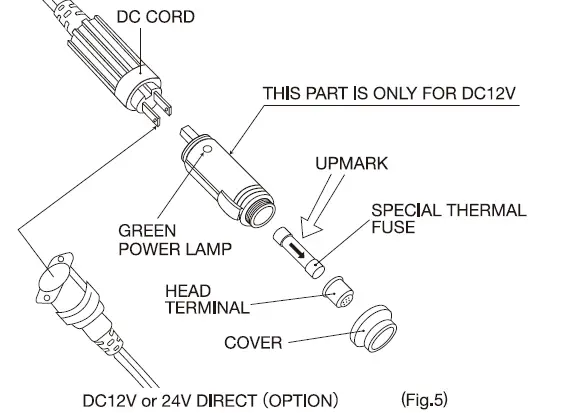 DC CORD

THIS PART IS ONLY FOR DC12V

UPMARK

SPECIAL THERMAL FUSE

GREEN POWER LAMP

HEAD TERMINAL

COVER

DC12V or 24V DIRECT (OPTION) (Fig.5)