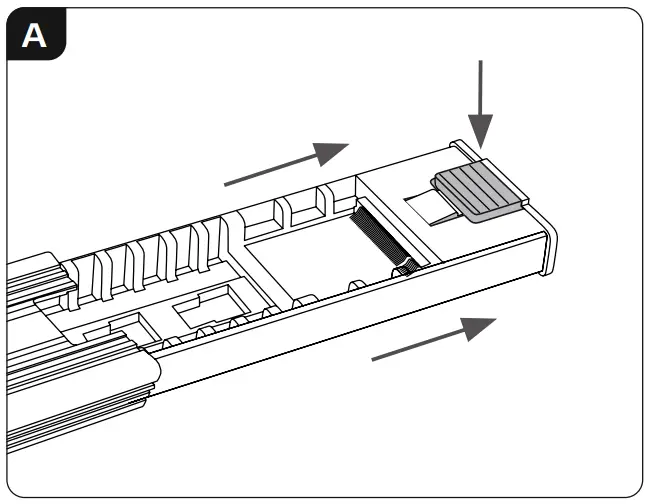 A