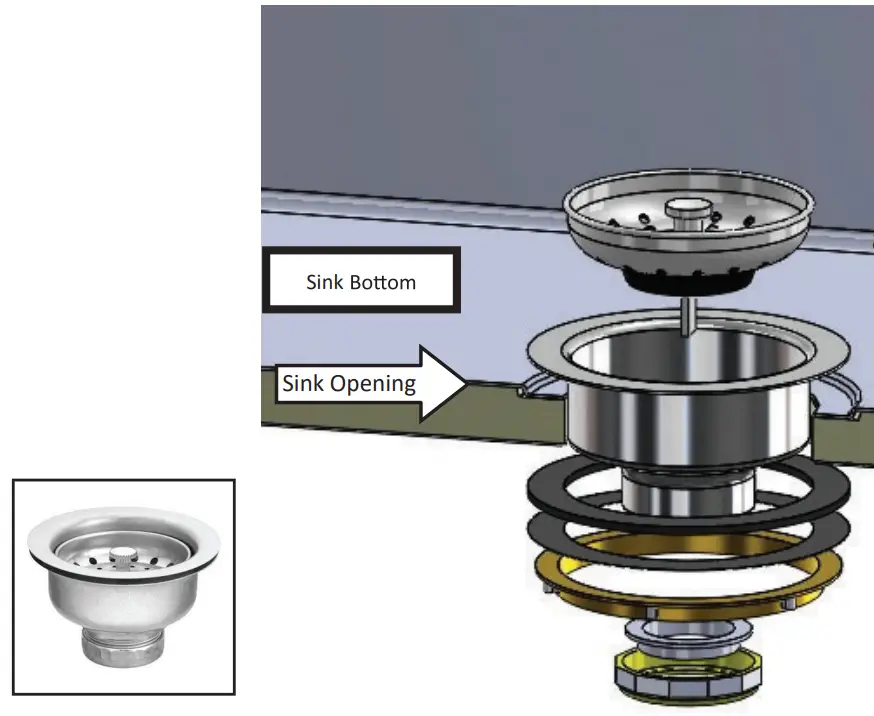 Sink Bottom

Sink Opening