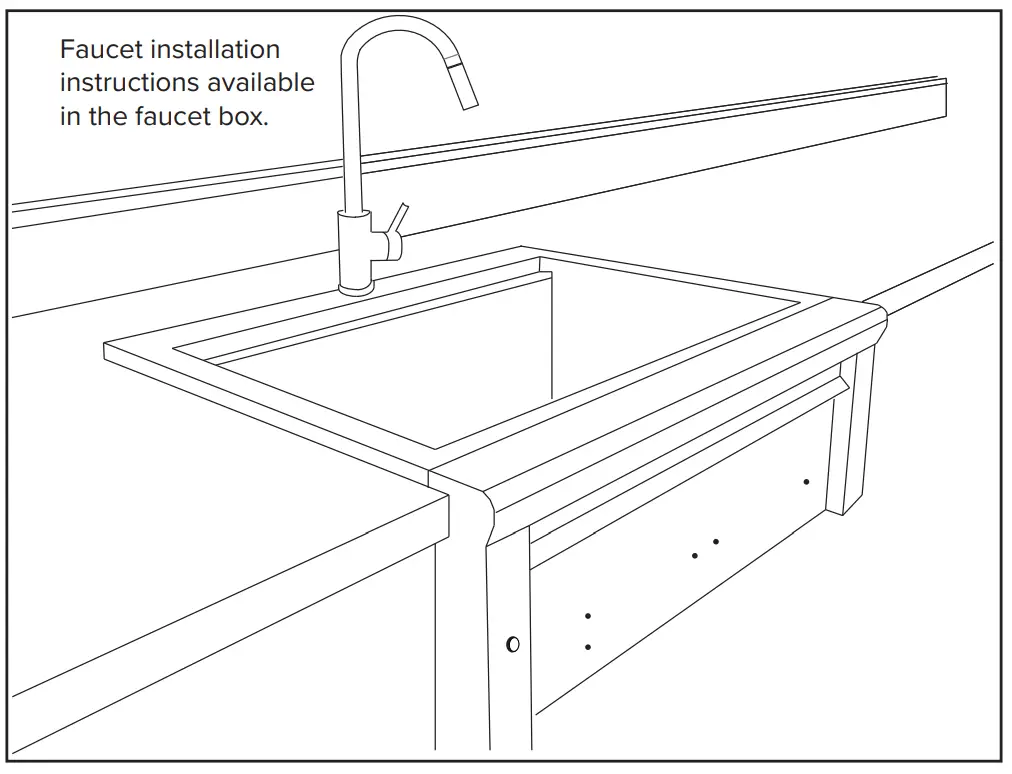 Faucet installation instructions available in the faucet box.