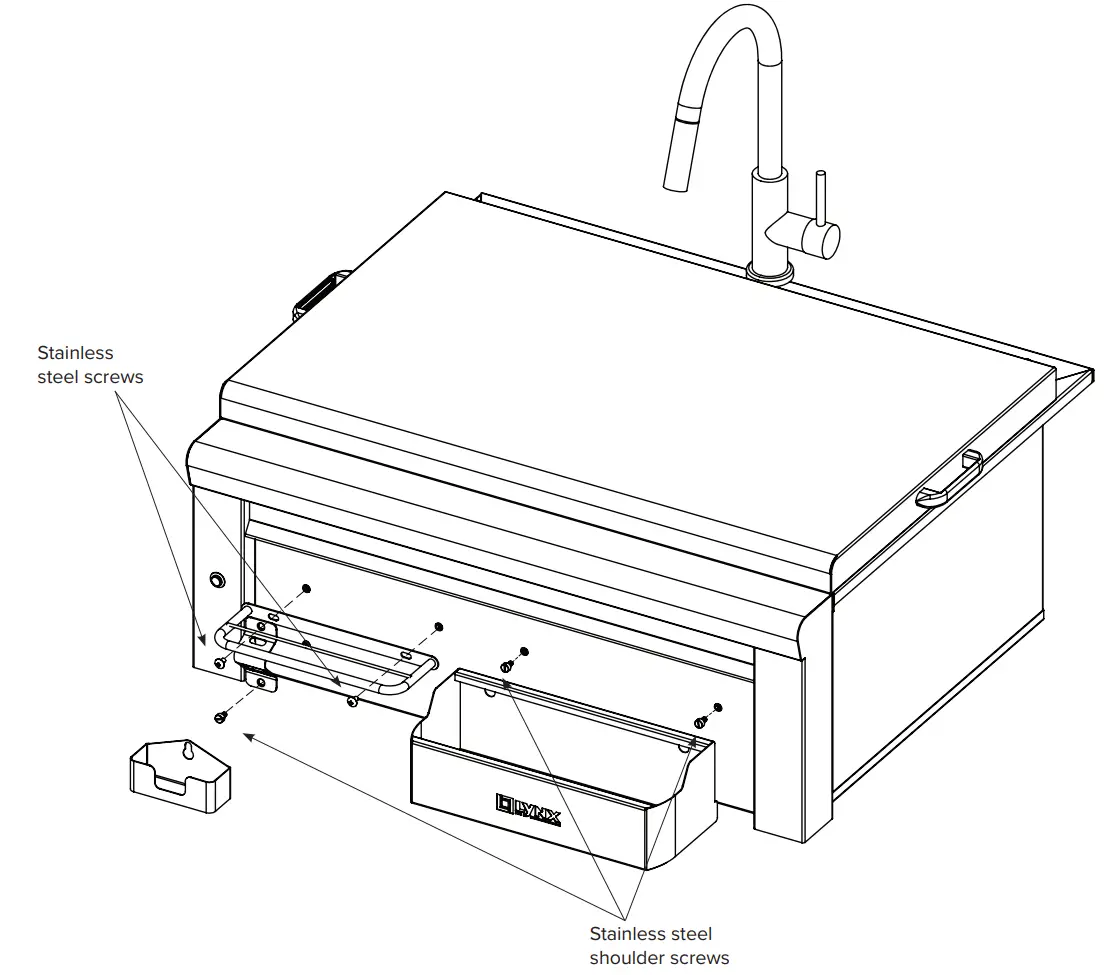 Stainless steel screws

LYNX

Stainless steel shoulder screws