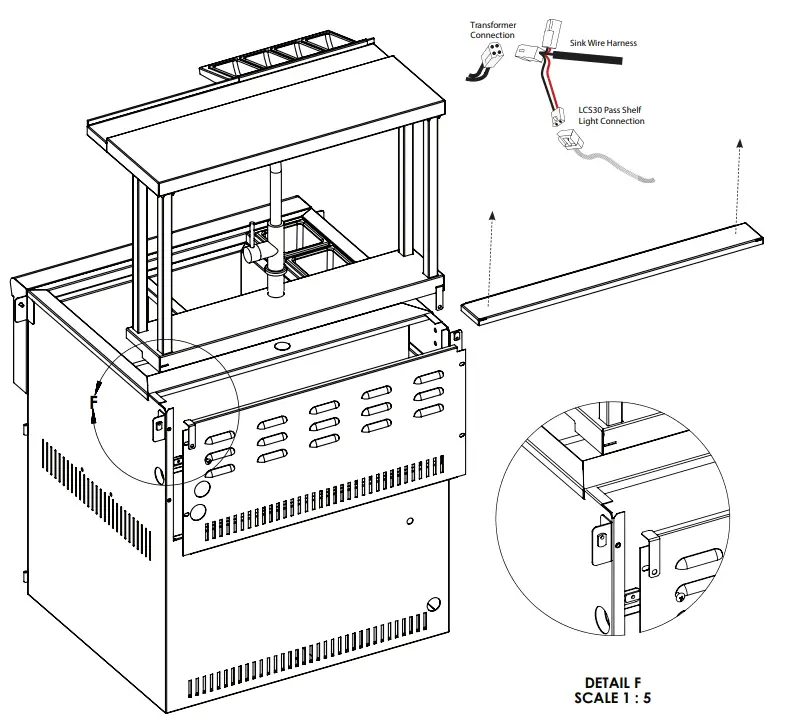 Transformer Connection

Sink Wire Harness

LCS30 Pass Shelf Light Connection

F

DETAIL F
SCALE 1 : 5