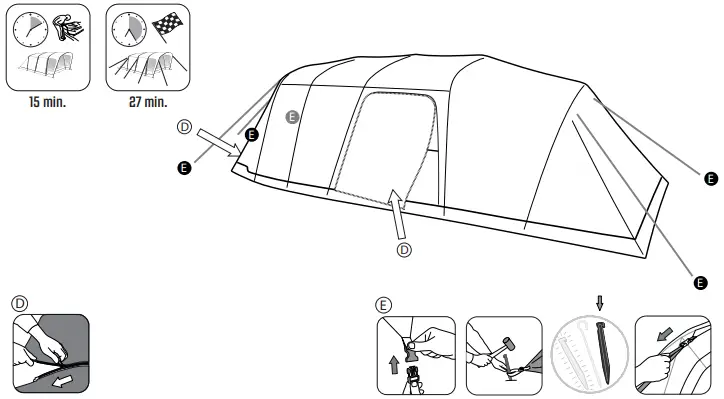 15 min.

27 min.

D

E

E

E

E

E

D

D

E