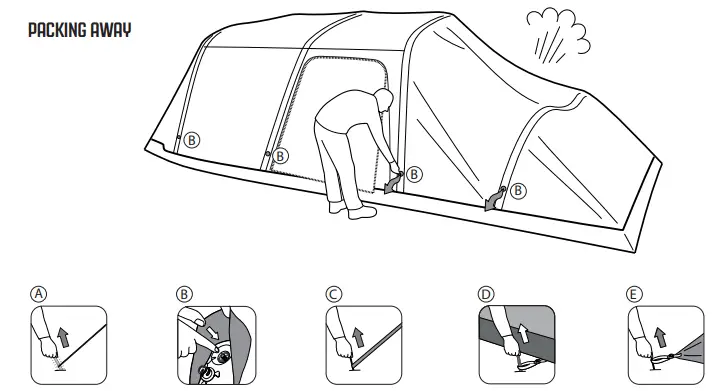 PACKING AWAY

B

B

B

B

A

B

C

D

E