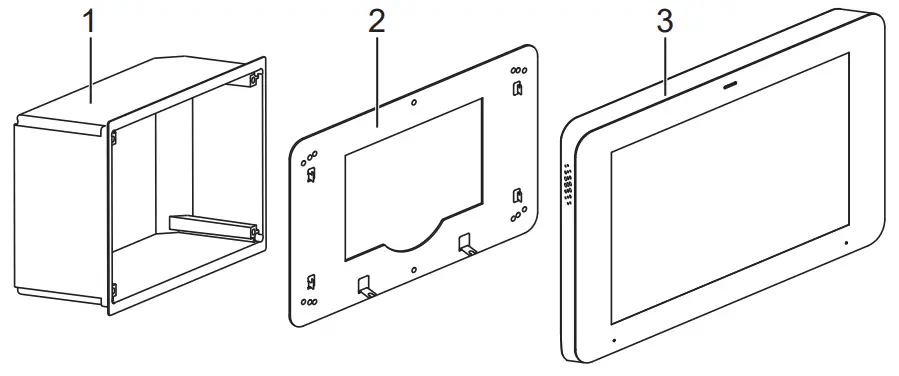 1
2
3