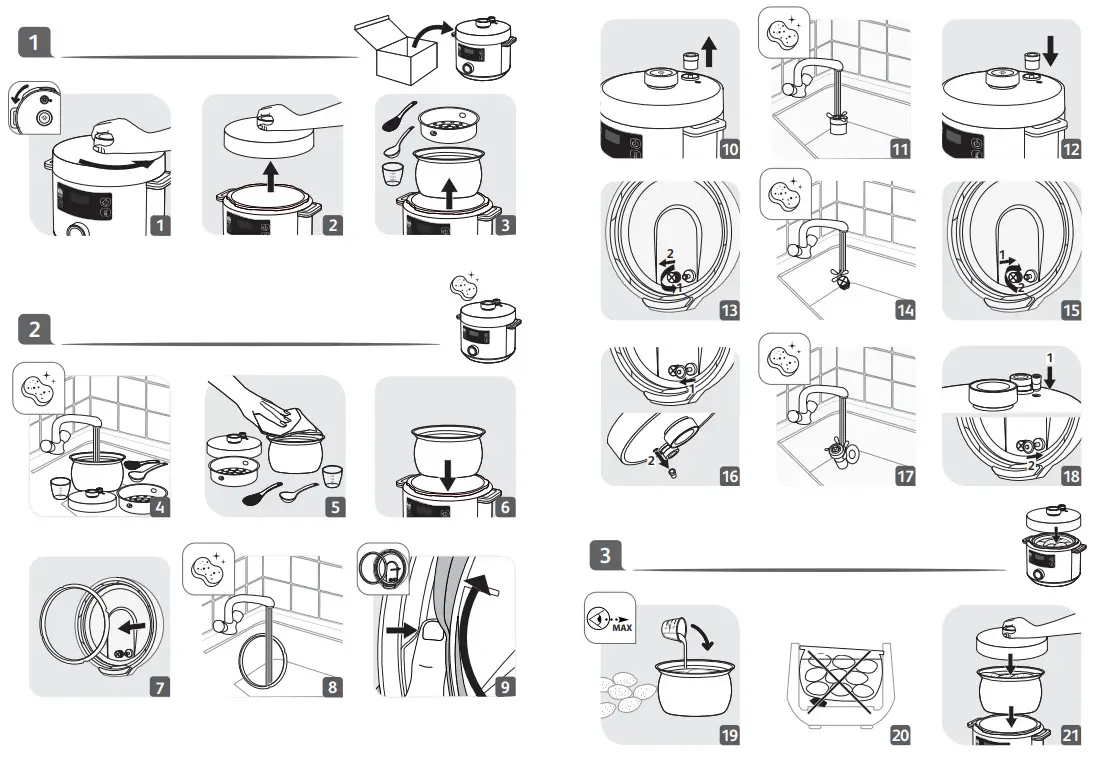 1

1 2 3

2

4 5 6

7 8 9

10 11 12

2
1
13

14

1
2
15

1
2
16

17

1
2
18

3

MAX

19 20 21