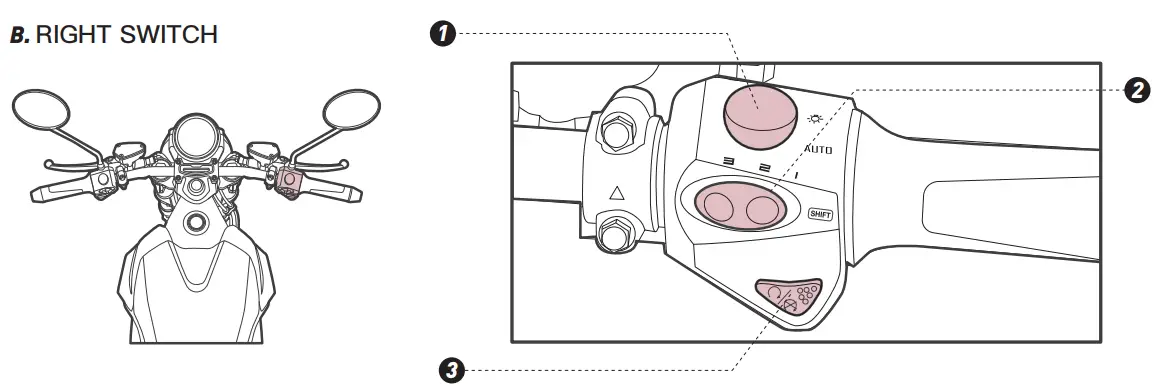 B. RIGHT SWITCH

1

2

AUTO

3 2 1

SHIFT

3