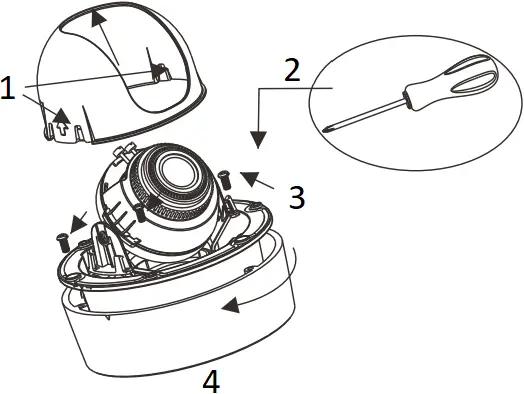 1
2
3
4