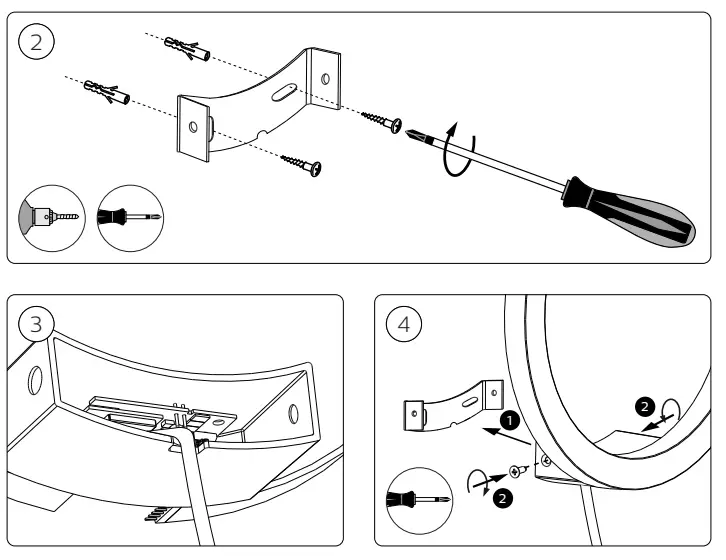 2

3

4

1

2

2