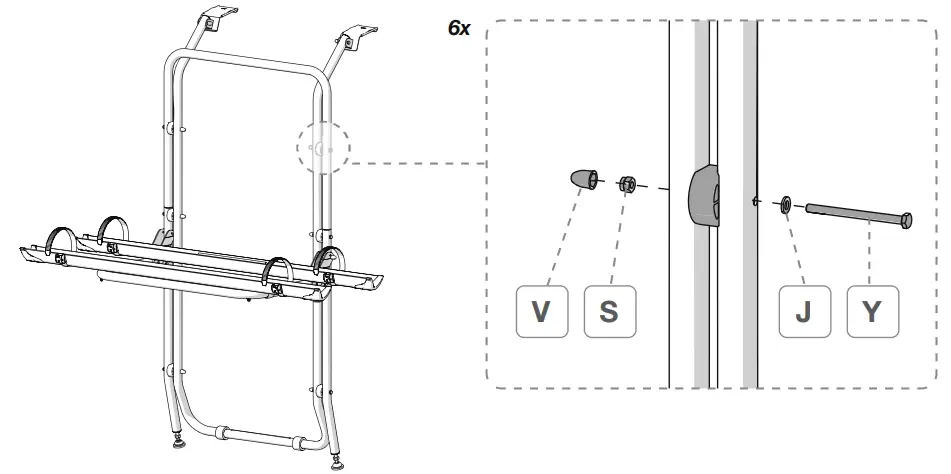 6x

V

S

J

Y