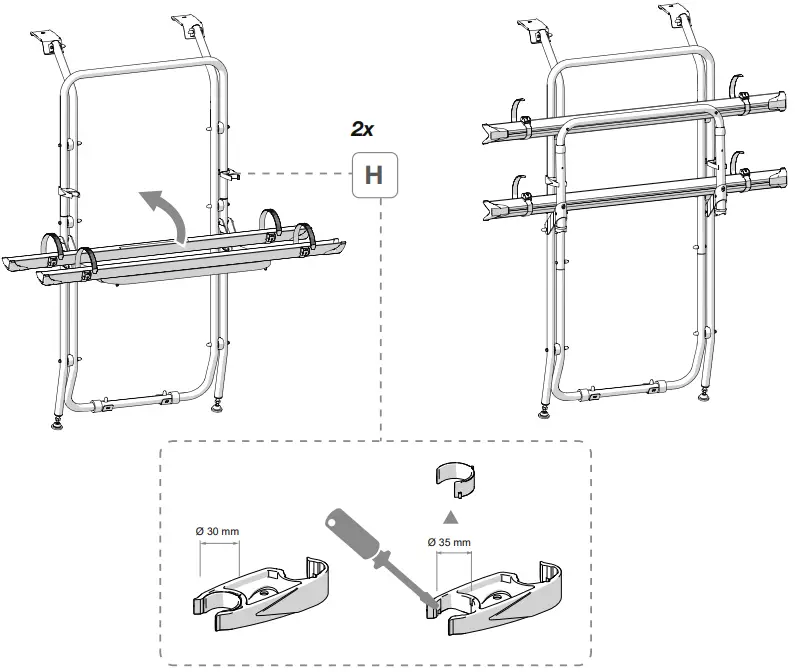 2x

H

Ø 30 mm

Ø 35 mm