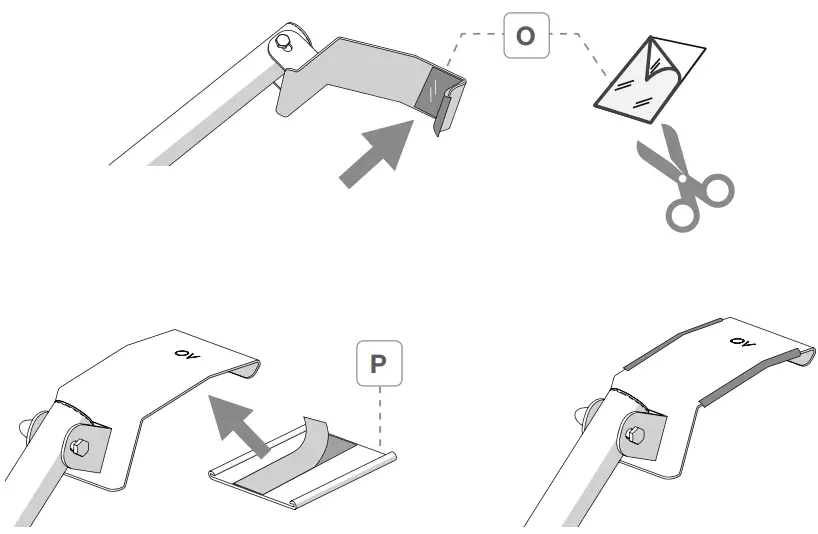 O

OV

P

OV