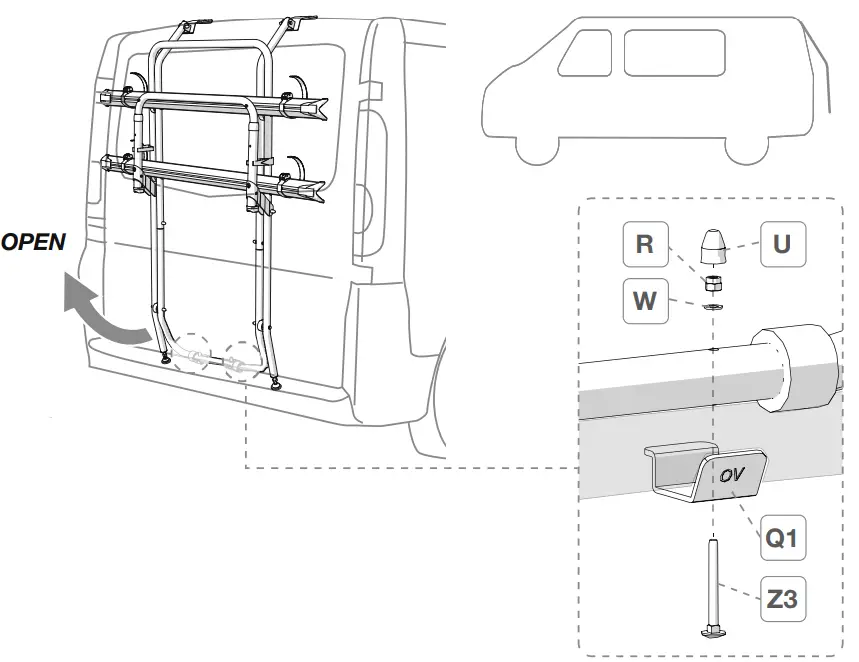 OPEN

R

U

W

OV

Q1

Z3