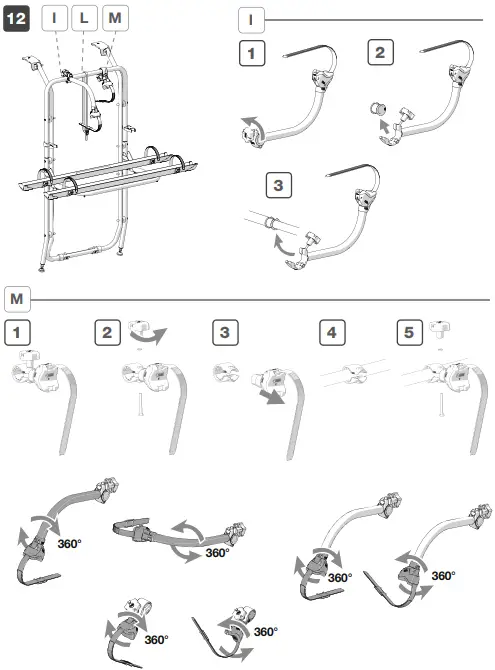 12 I L M

I

1

2

3

M

1

2

3

4

5

360°

360°

360°

360°

360°

360°