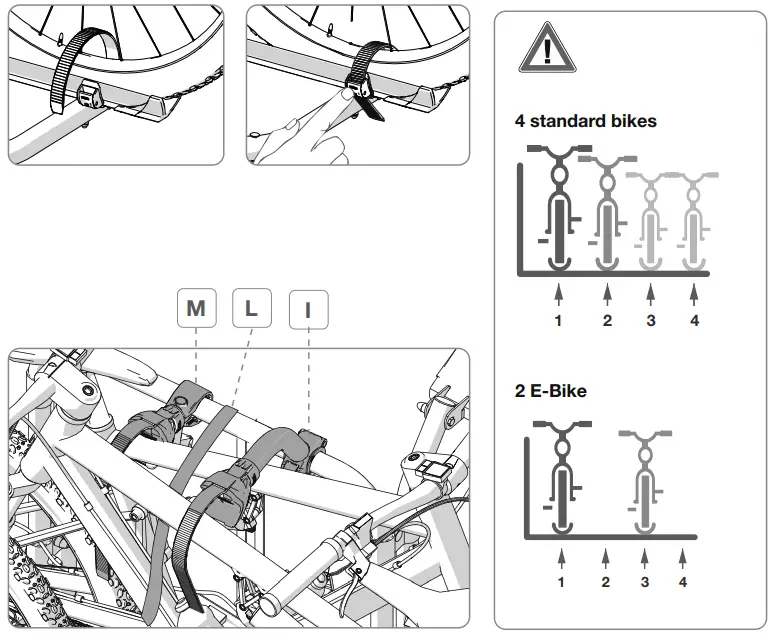 M L I

4 standard bikes

1 2 3 4

2 E-Bike

1 2 3 4