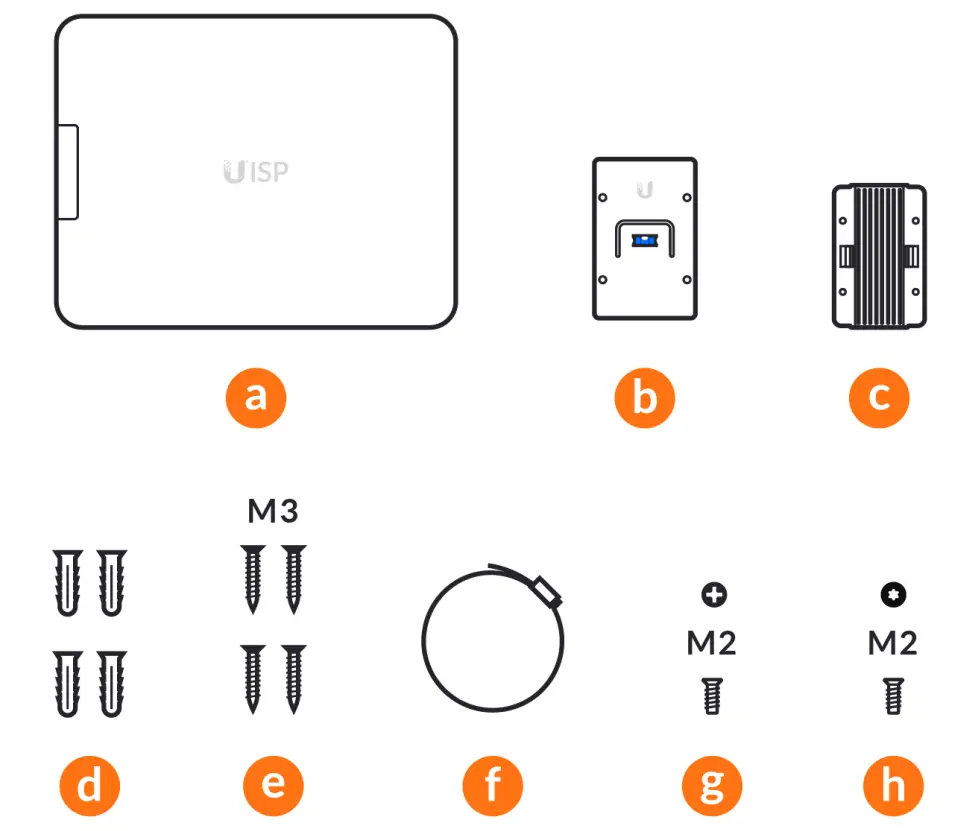 UISP

a

b

c

M3

M2

M2

d

e

f

g

h