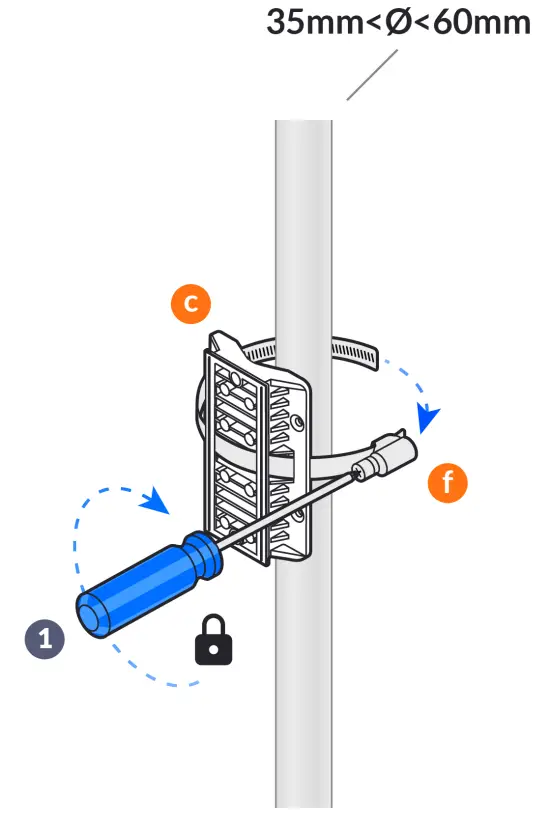 35mm<Ø<60mm

c

f

1