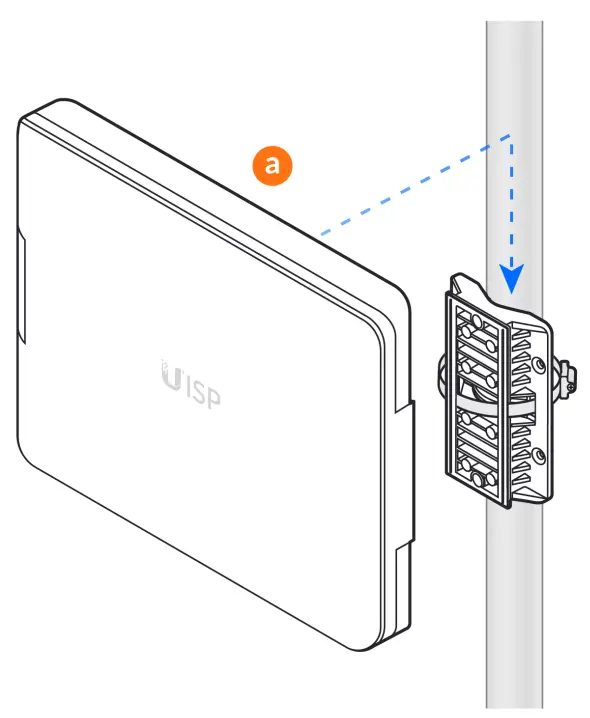 a

UISP