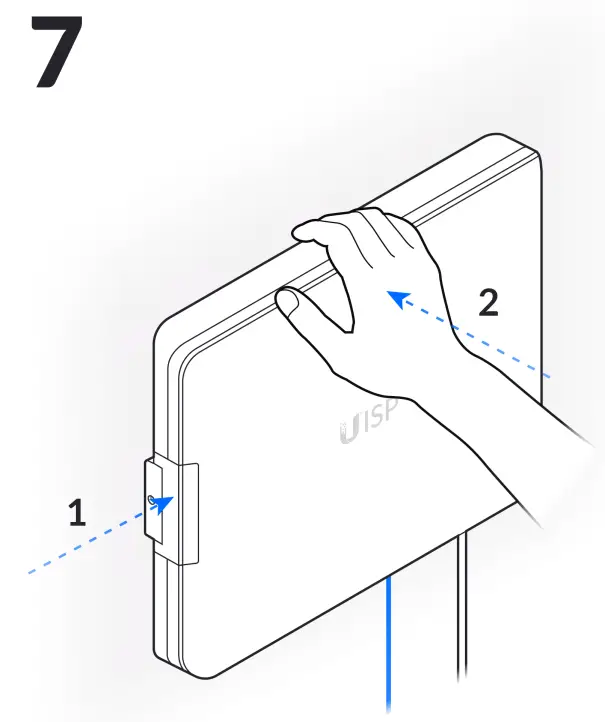 7

2

UISP

1