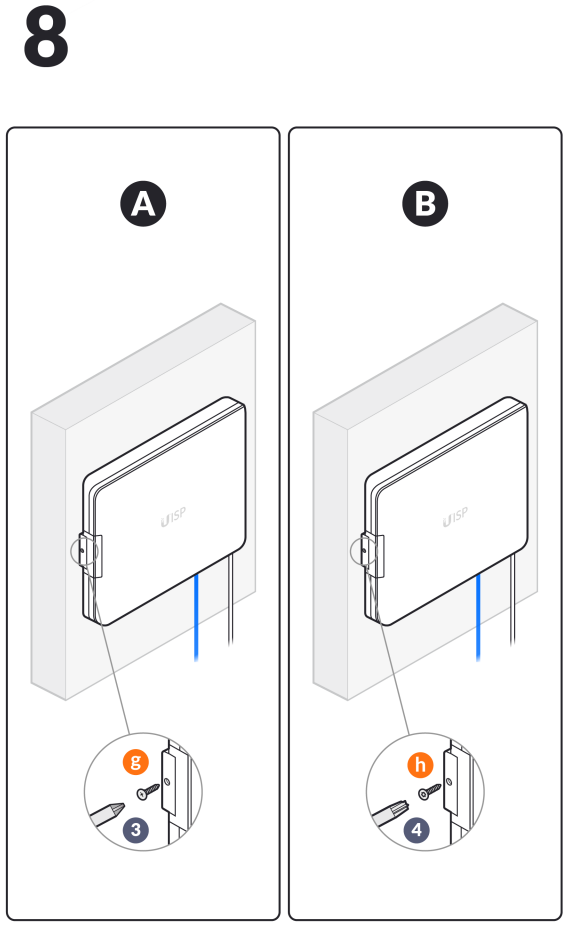 8

A

UISP

g

3

B

UISP

h

4