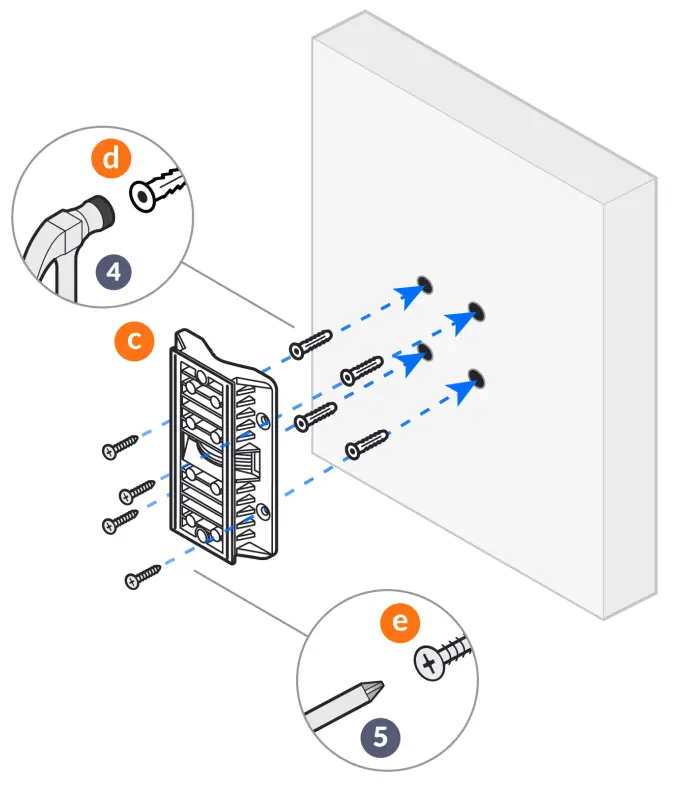 d
4
c
e
5