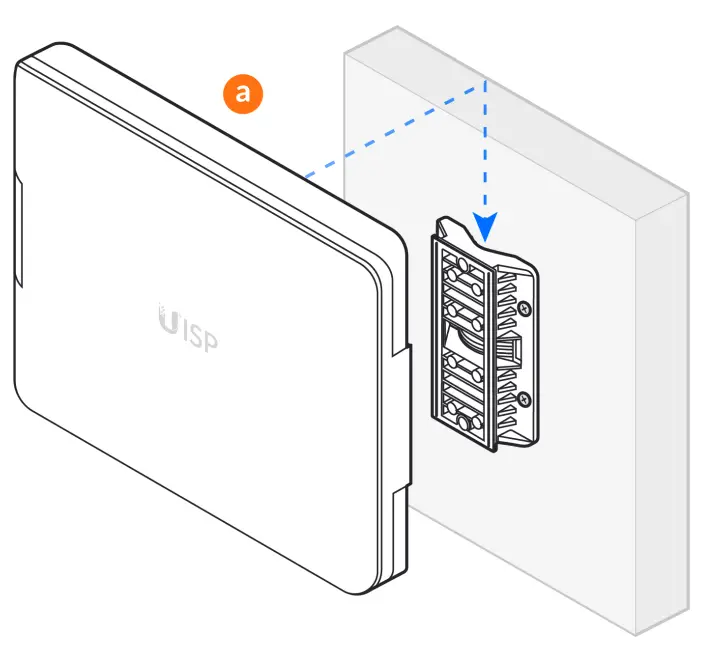 a

UISP