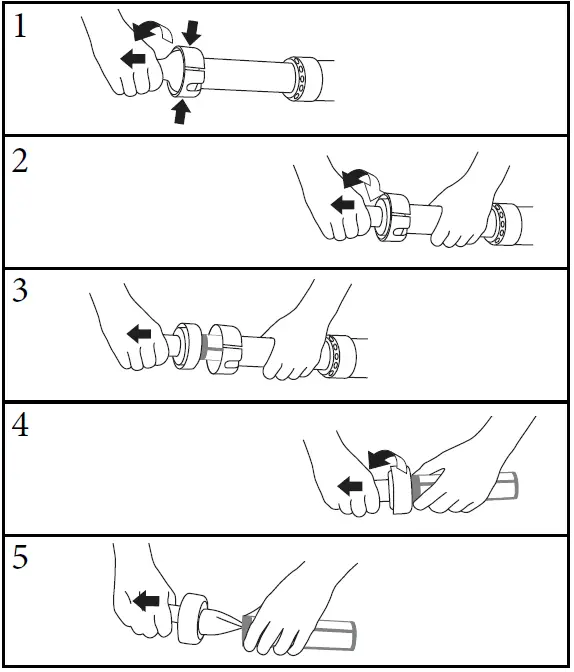 1

2

3

4

5