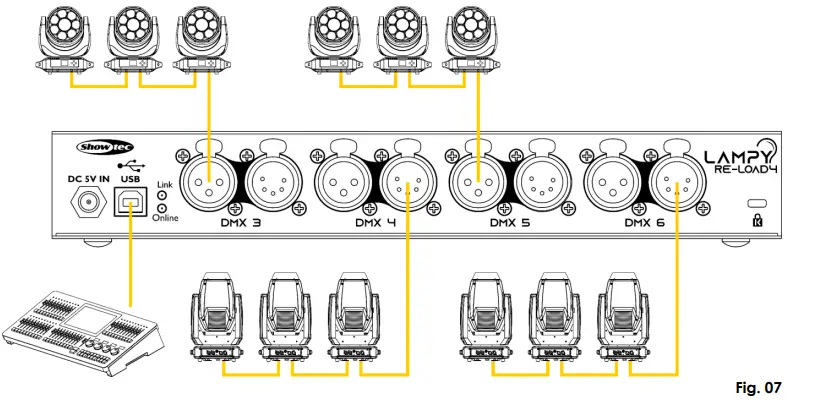 Showtec
DC 5V IN
USB
Link
Online
DMX 3
DMX 4
DMX 5
DMX 6
LAMPY
RE-LOAD4
Fig. 07