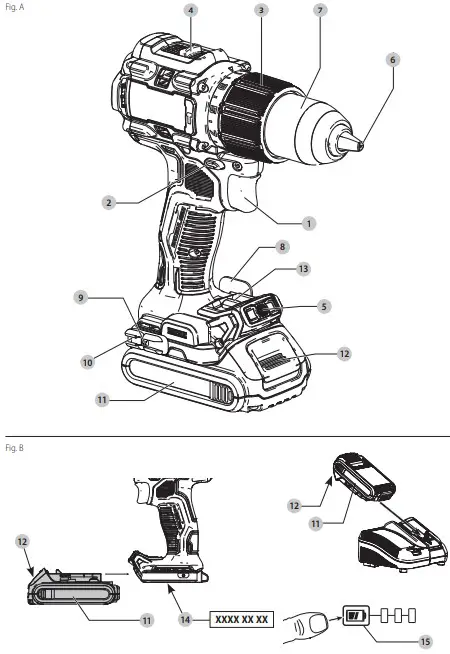 Fig. A

4
3
7
6
2
1
8
13
9
5
10
12
11

Fig. B

12
11
12
11
14
XXXX XX XX
15