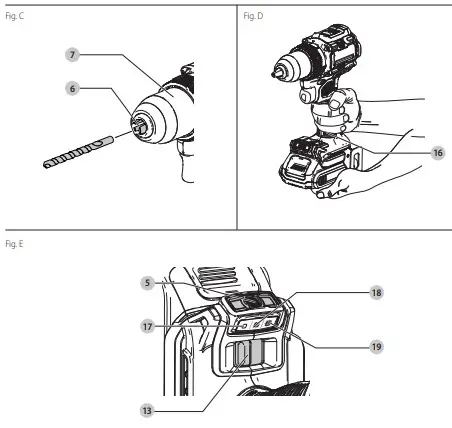 Fig. C

7

6

Fig. D

16

Fig. E

5

18

17

19

13