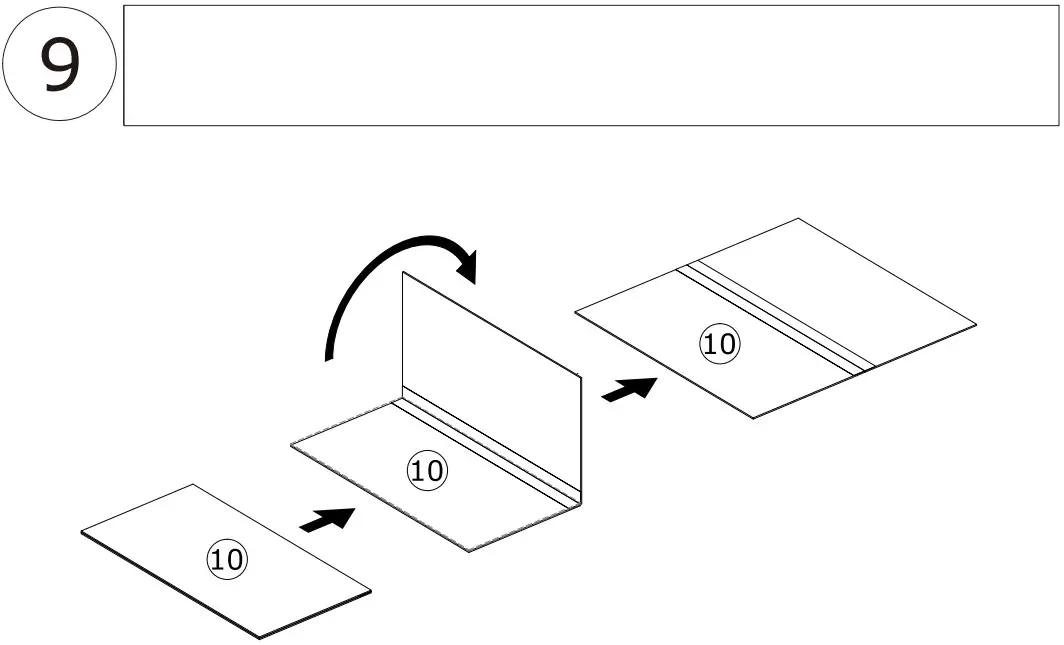 9

10

10

10