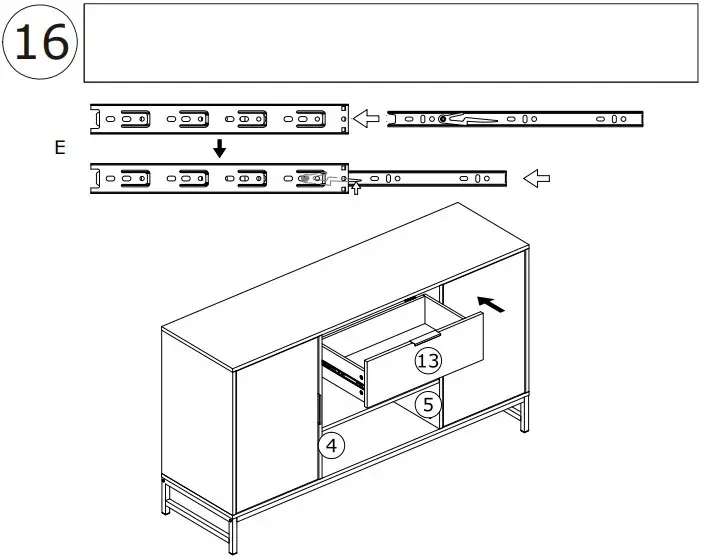 16

E

13

5

4