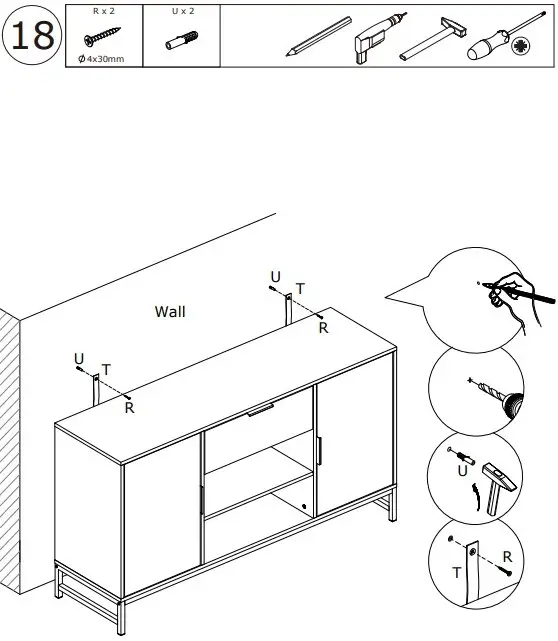 18

R x 2

$\phi$ 4x30mm

U x 2

Wall

U
T
R

U
T
R

U

T
R