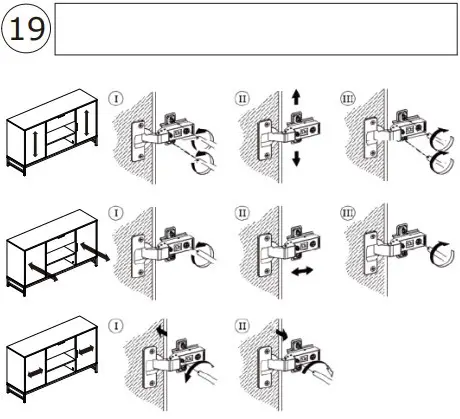 19

I

II

III

I

II

III

I

II