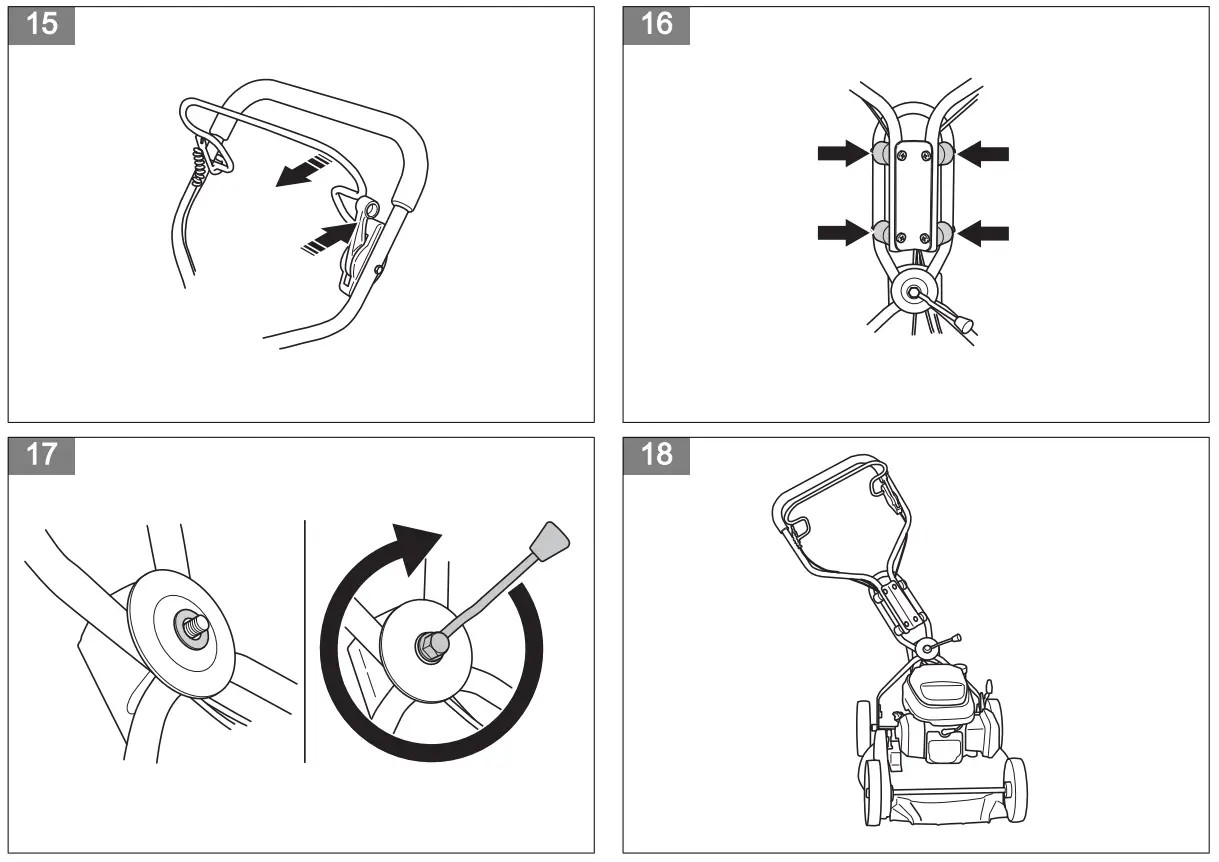 15

16

17

18