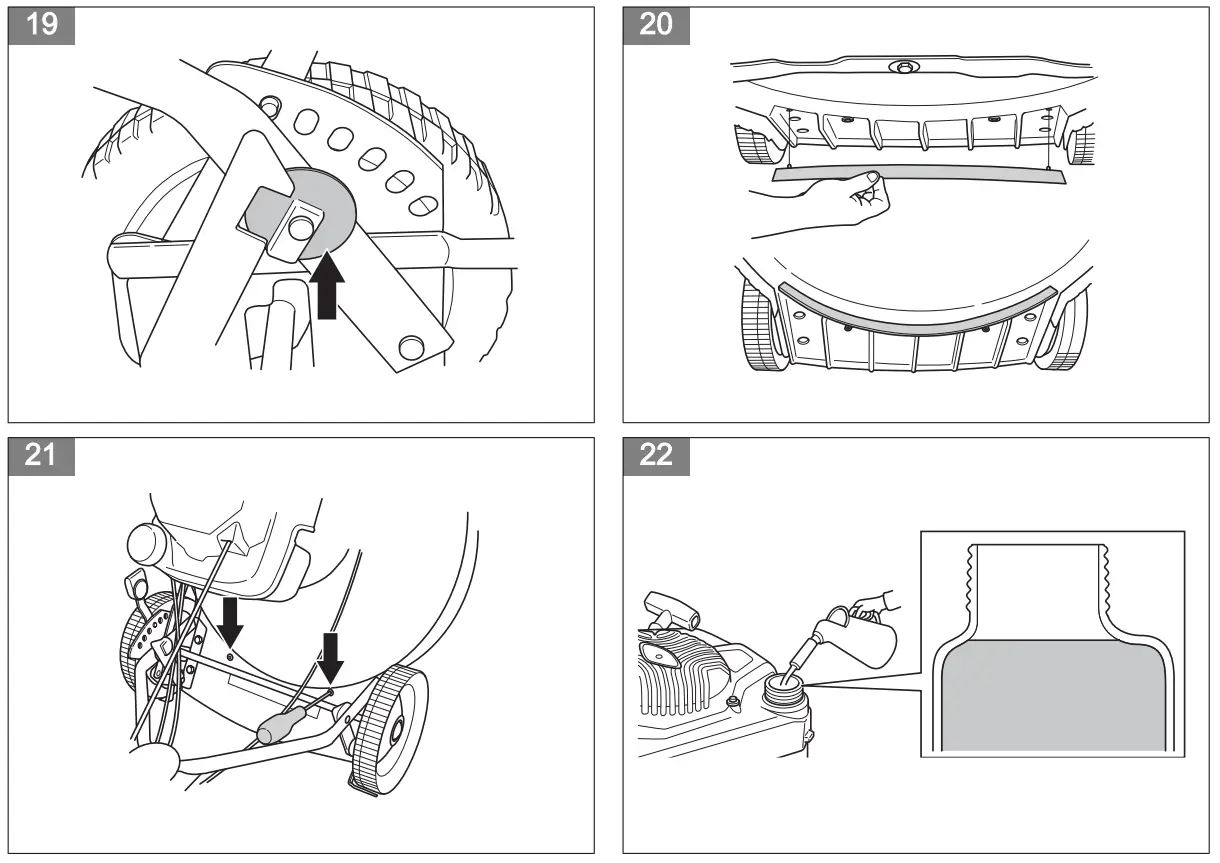 19

20

21

22