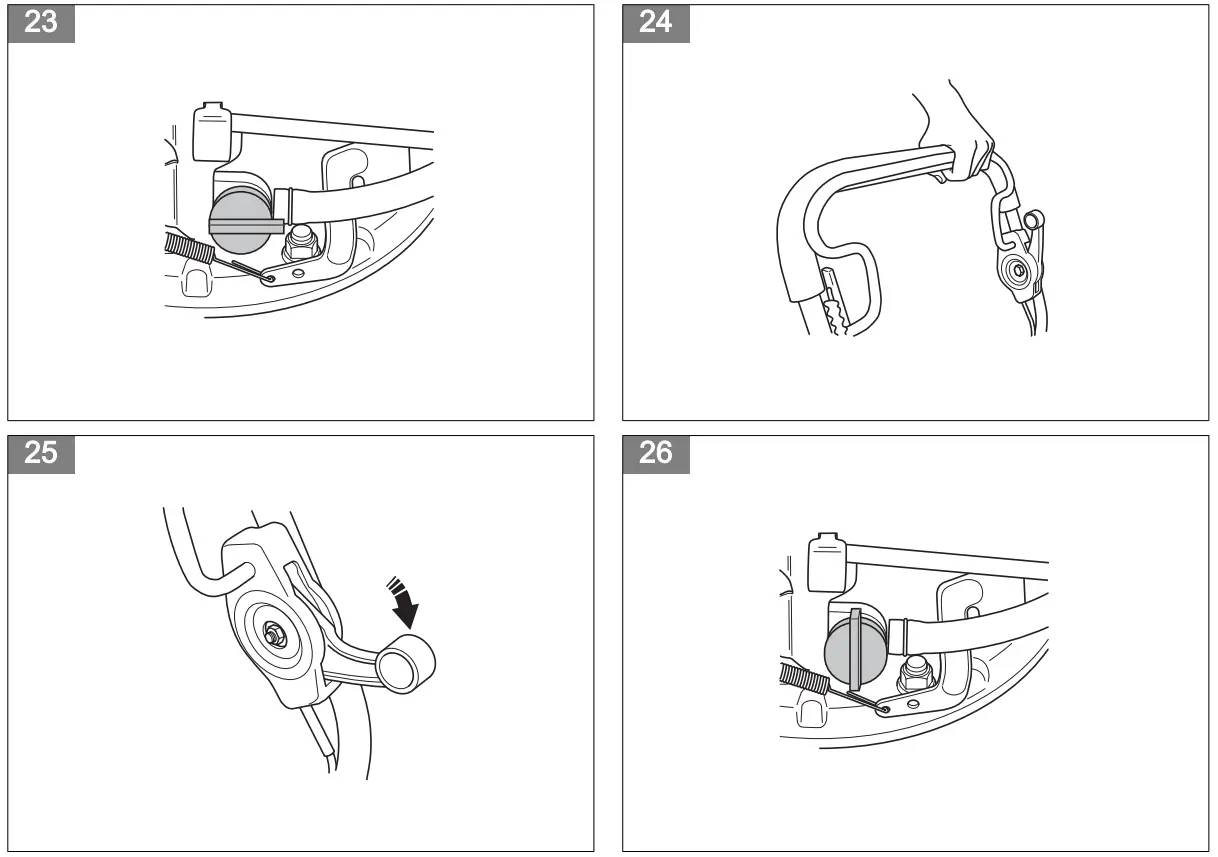 23

24

25

26