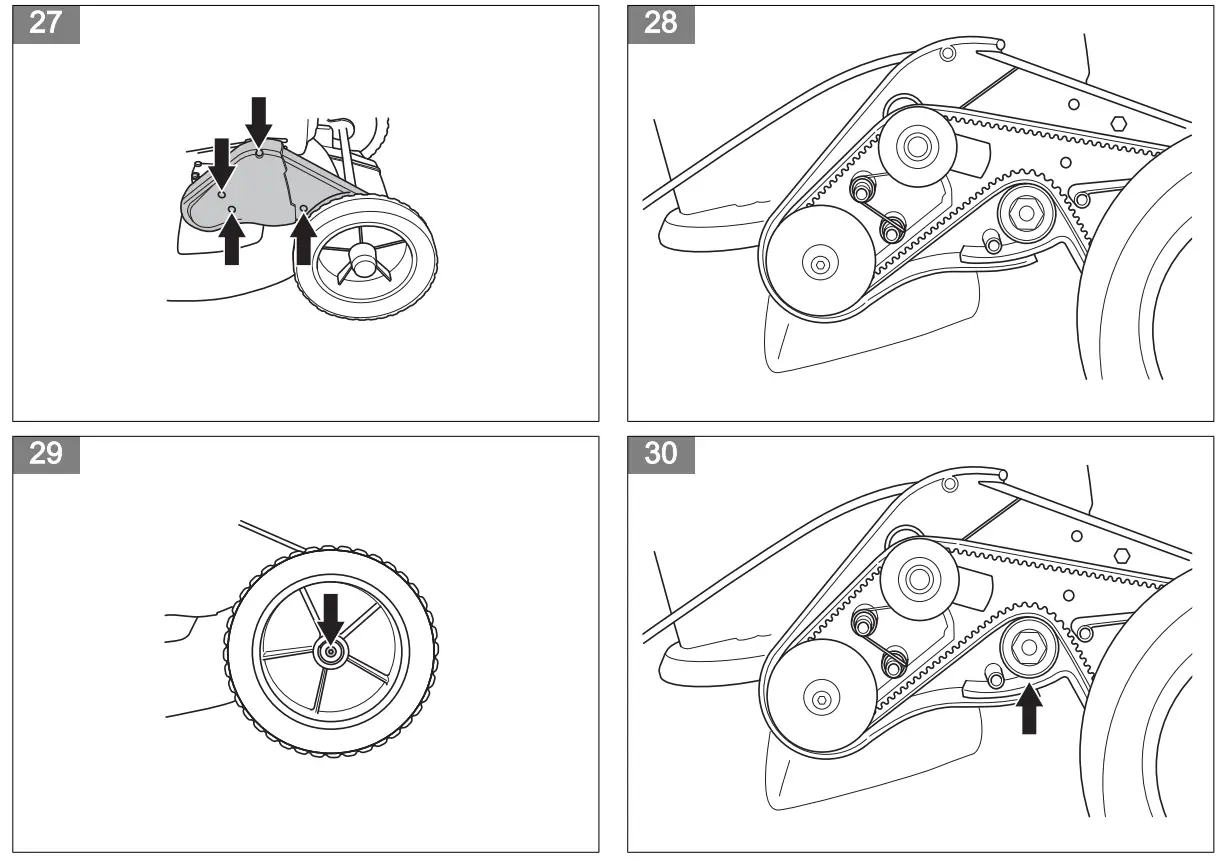 27

28

29

30