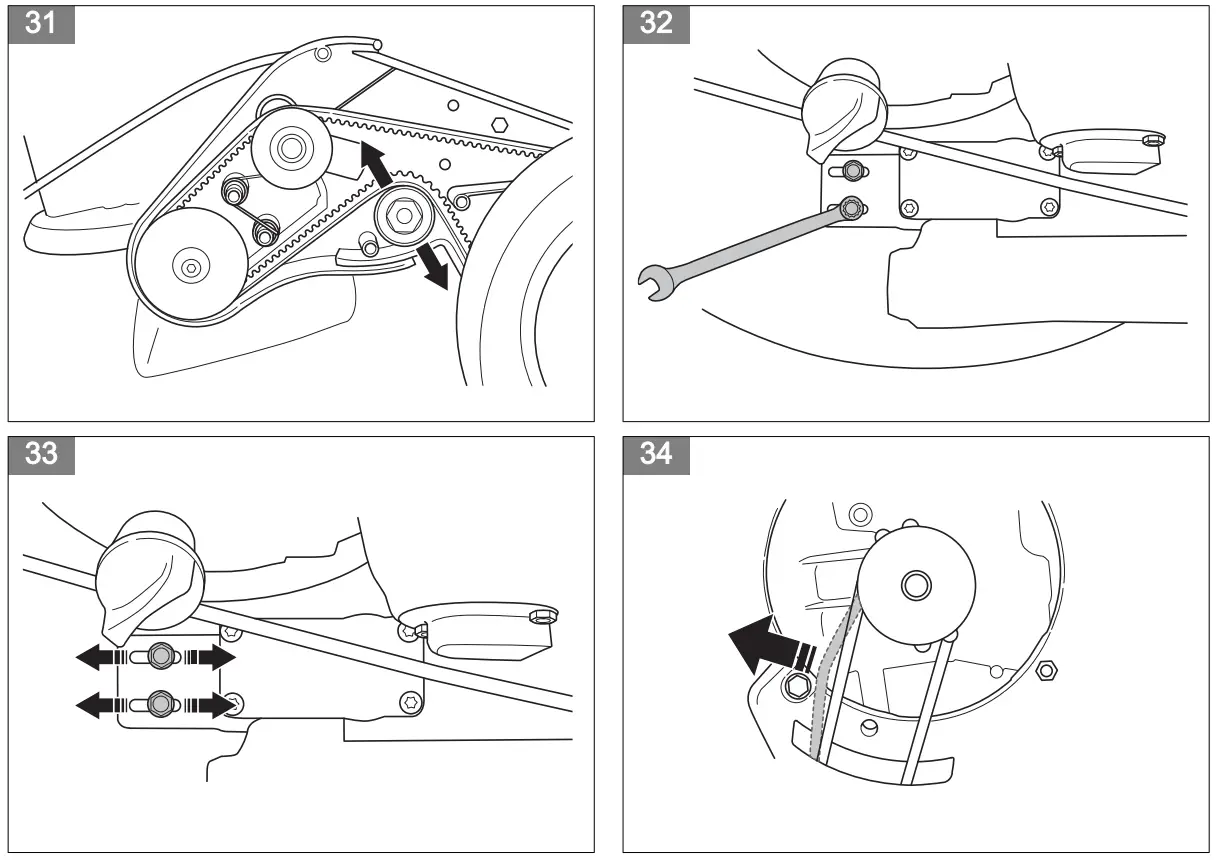 31

32

33

34