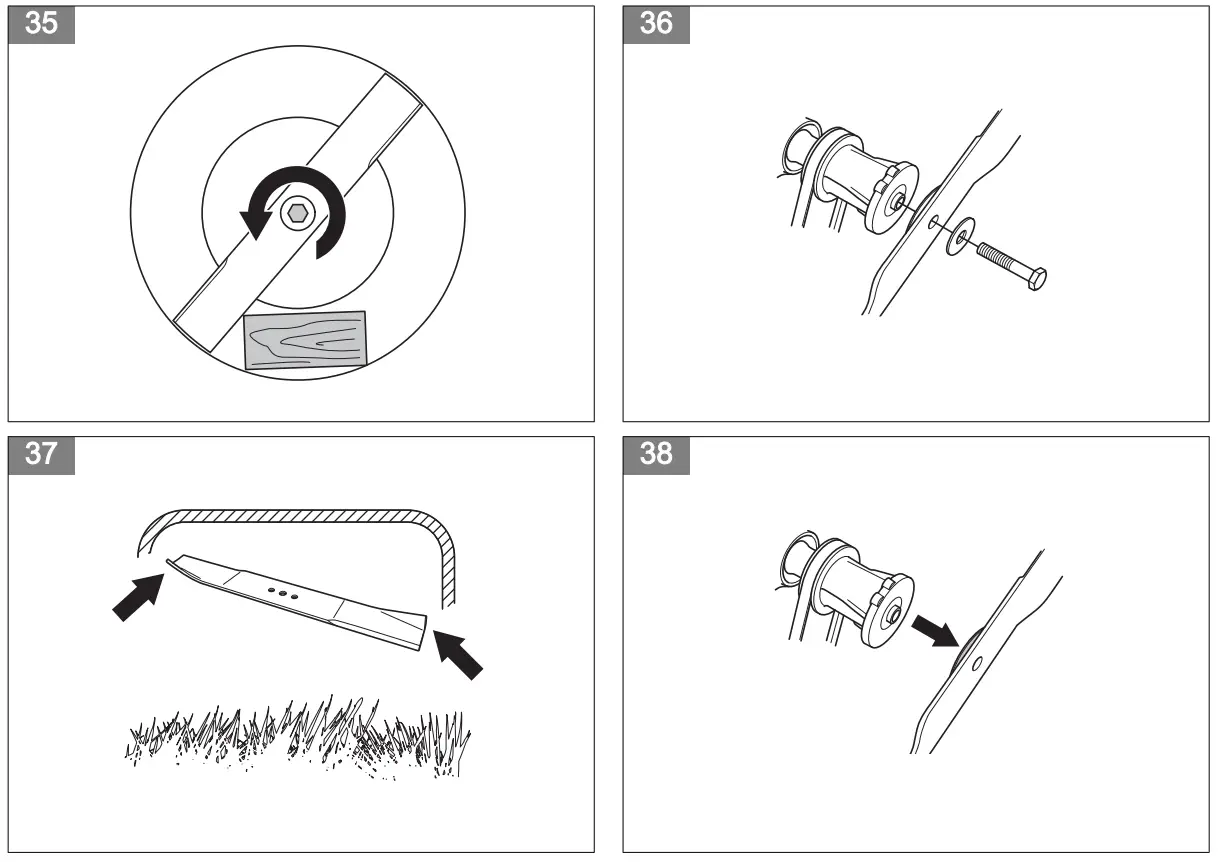 35

36

37

38