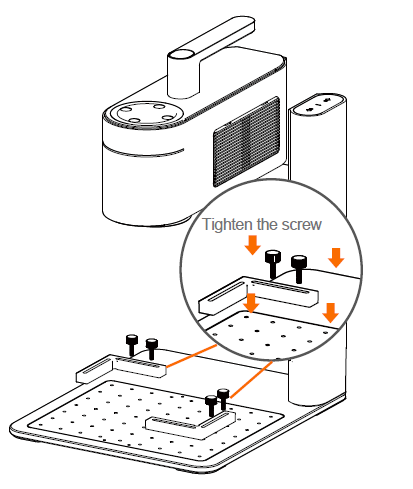 Tighten the screw