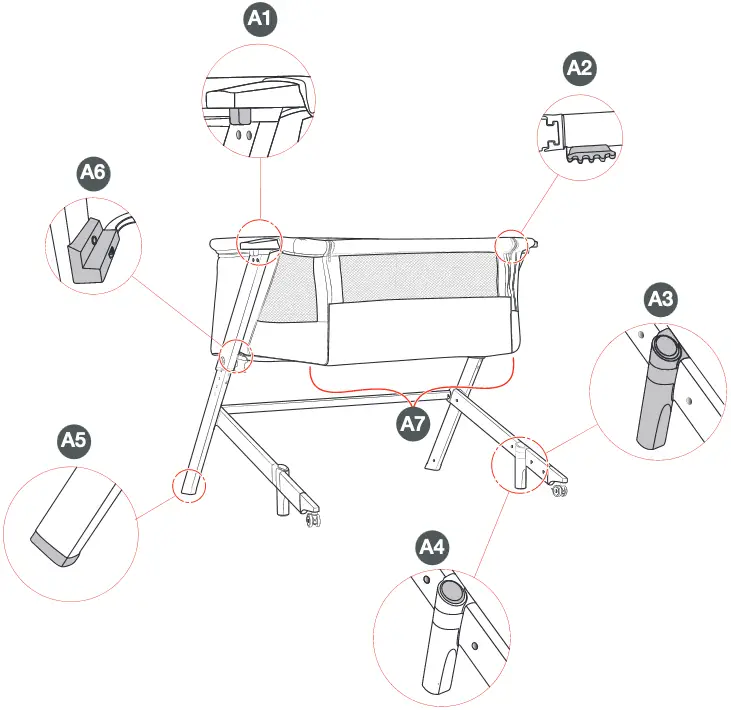 A1
A2
A6
A3
A7
A5
A4