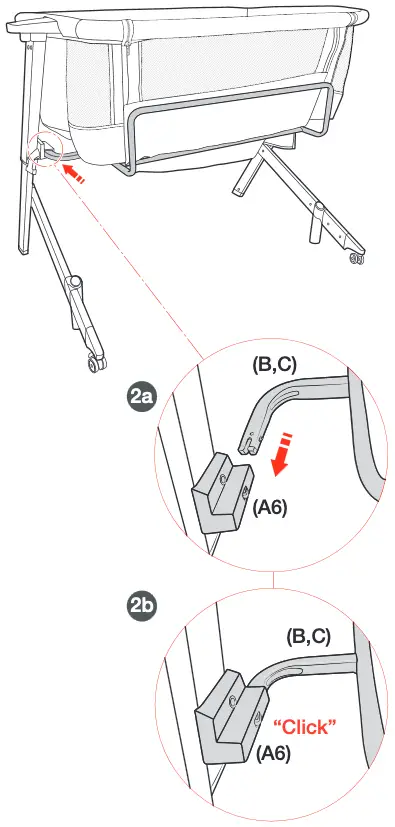 2a

(B,C)

(A6)

2b

(B,C)

"Click"

(A6)