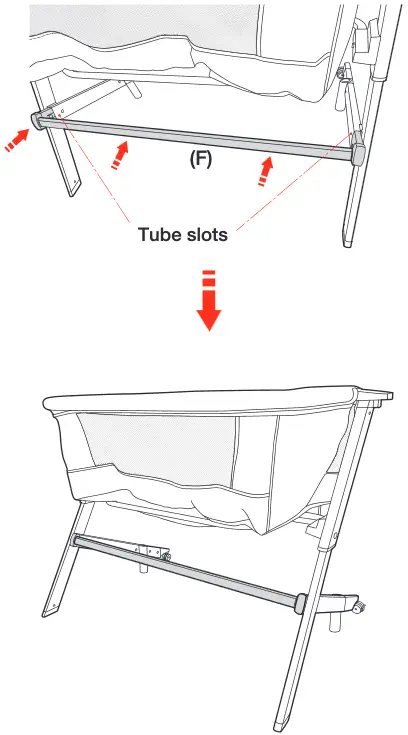 (F)

Tube slots