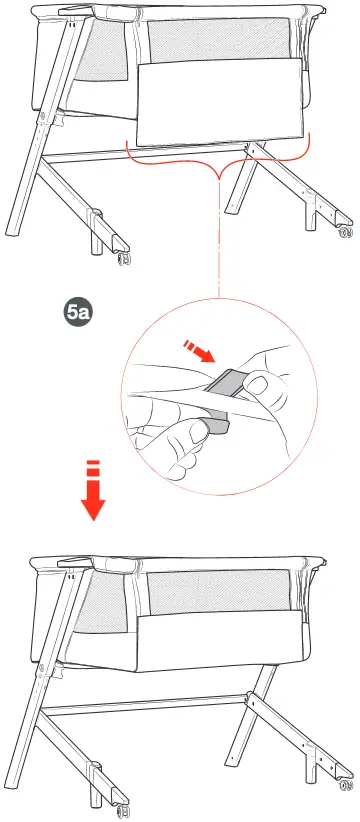 5a