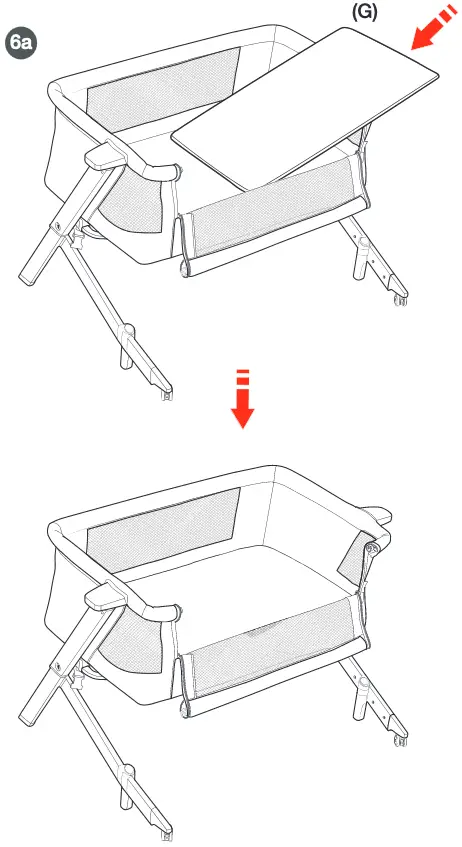 6a

(G)