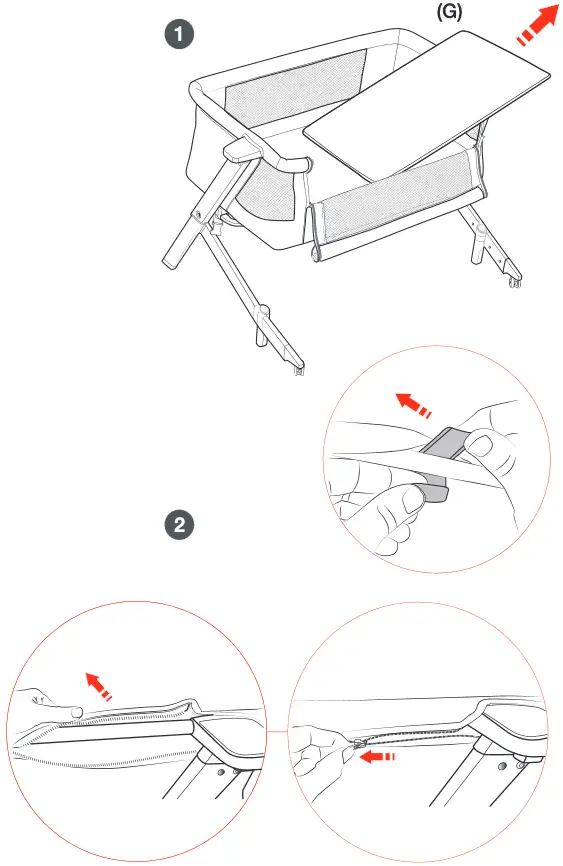 1

(G)

2