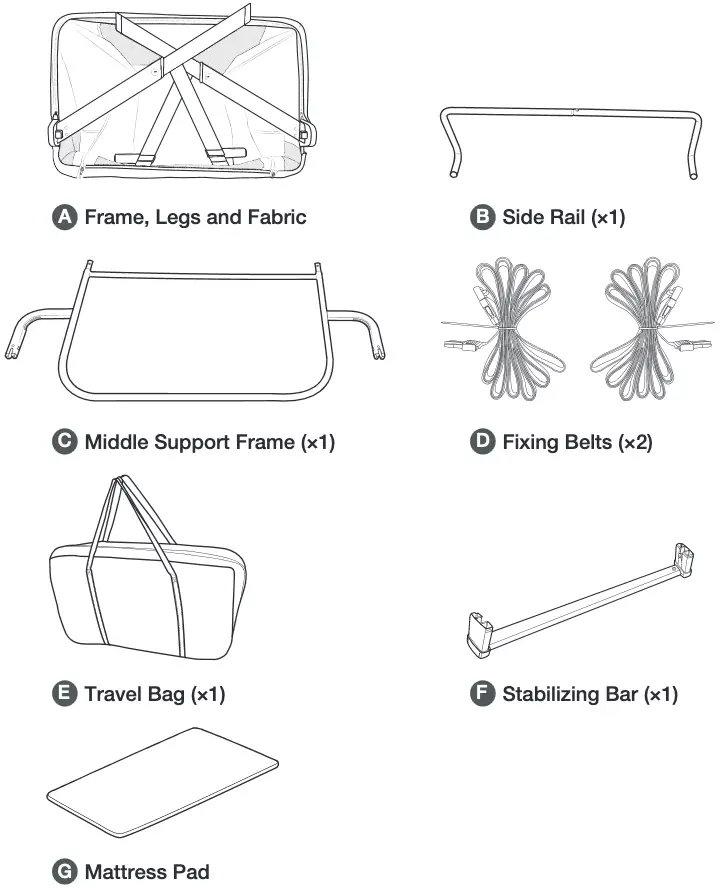 A Frame, Legs and Fabric

B Side Rail (×1)

C Middle Support Frame (×1)

D Fixing Belts (×2)

E Travel Bag (×1)

F Stabilizing Bar (×1)

G Mattress Pad