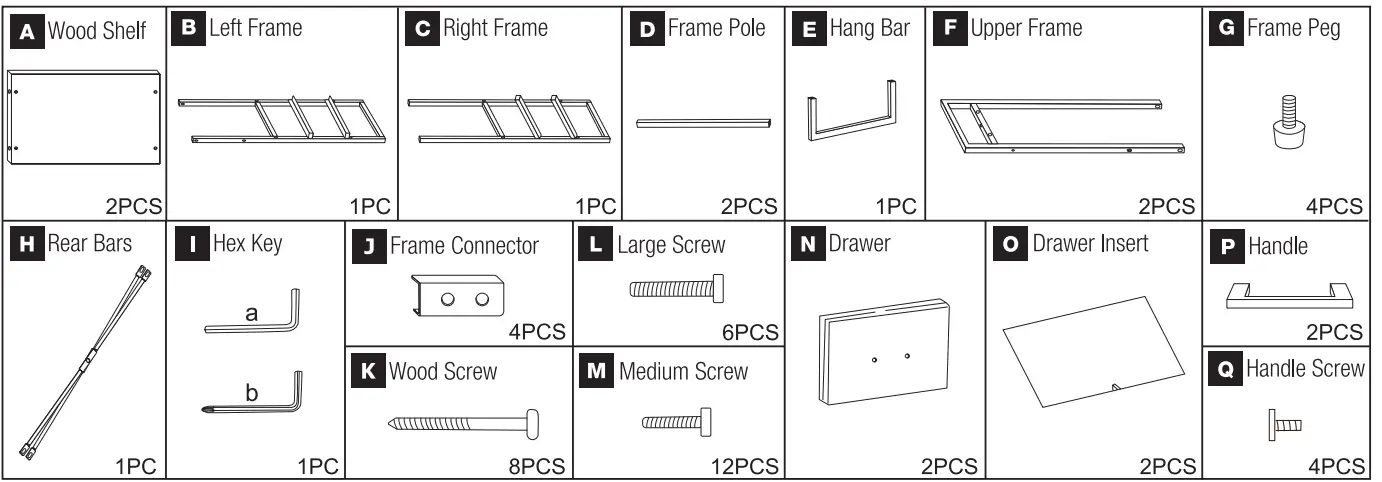 A Wood Shelf
2PCS

B Left Frame
1PC

C Right Frame
1PC

D Frame Pole
2PCS

E Hang Bar
1PC

F Upper Frame
2PCS

G Frame Peg
4PCS

H Rear Bars
1PC

I Hex Key
a
b
1PC

J Frame Connector
4PCS

K Wood Screw
8PCS

L Large Screw
6PCS

M Medium Screw
12PCS

N Drawer
2PCS

O Drawer Insert
2PCS

P Handle
2PCS

Q Handle Screw
4PCS